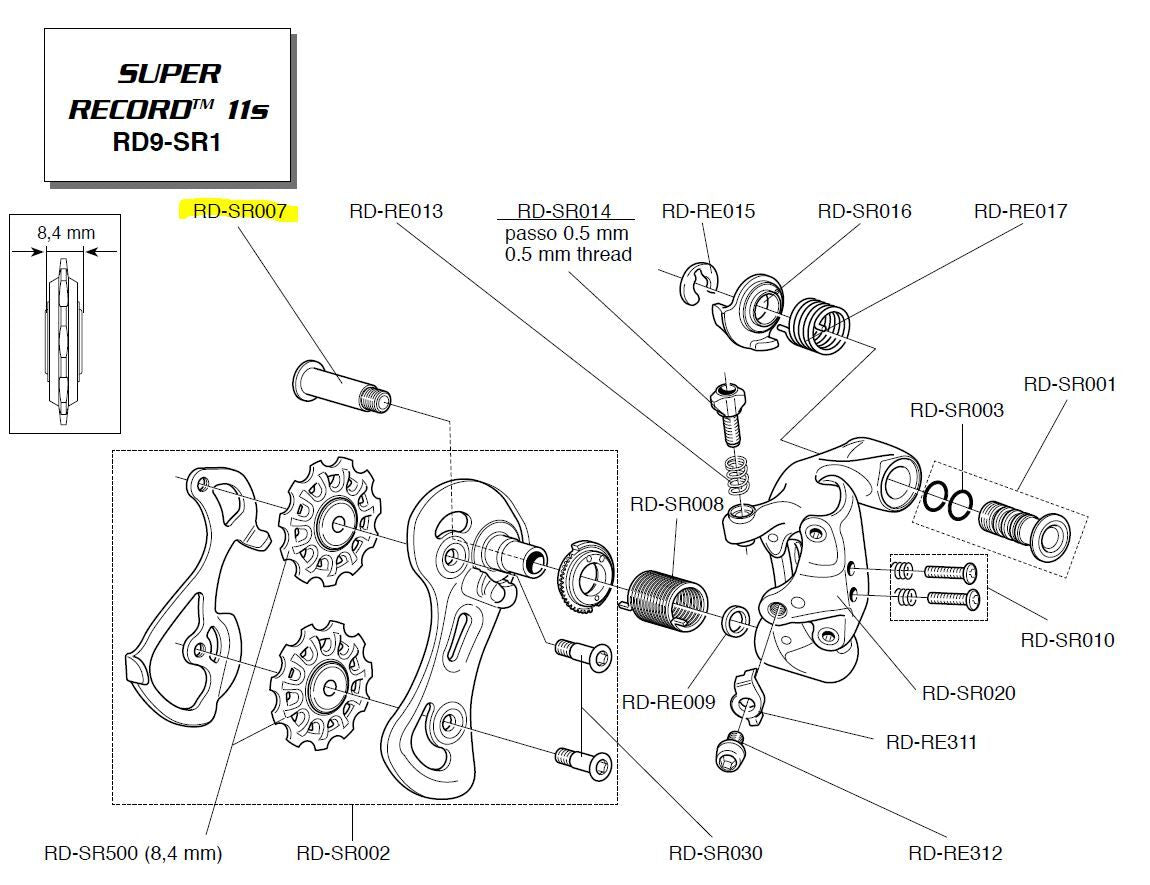 SUPER
RECORD™ 11s
RD9-SR1

8,4 mm

RD-SR007
RD-RE013
RD-SR014
passo 0.5 mm
0.5 mm thread
RD-RE015
RD-SR016
RD-RE017

RD-SR001
RD-SR003
RD-SR008
RD-SR010
RD-SR020
RD-RE009
RD-RE311

RD-SR500 (8,4 mm)
RD-SR002
RD-SR030
RD-RE312